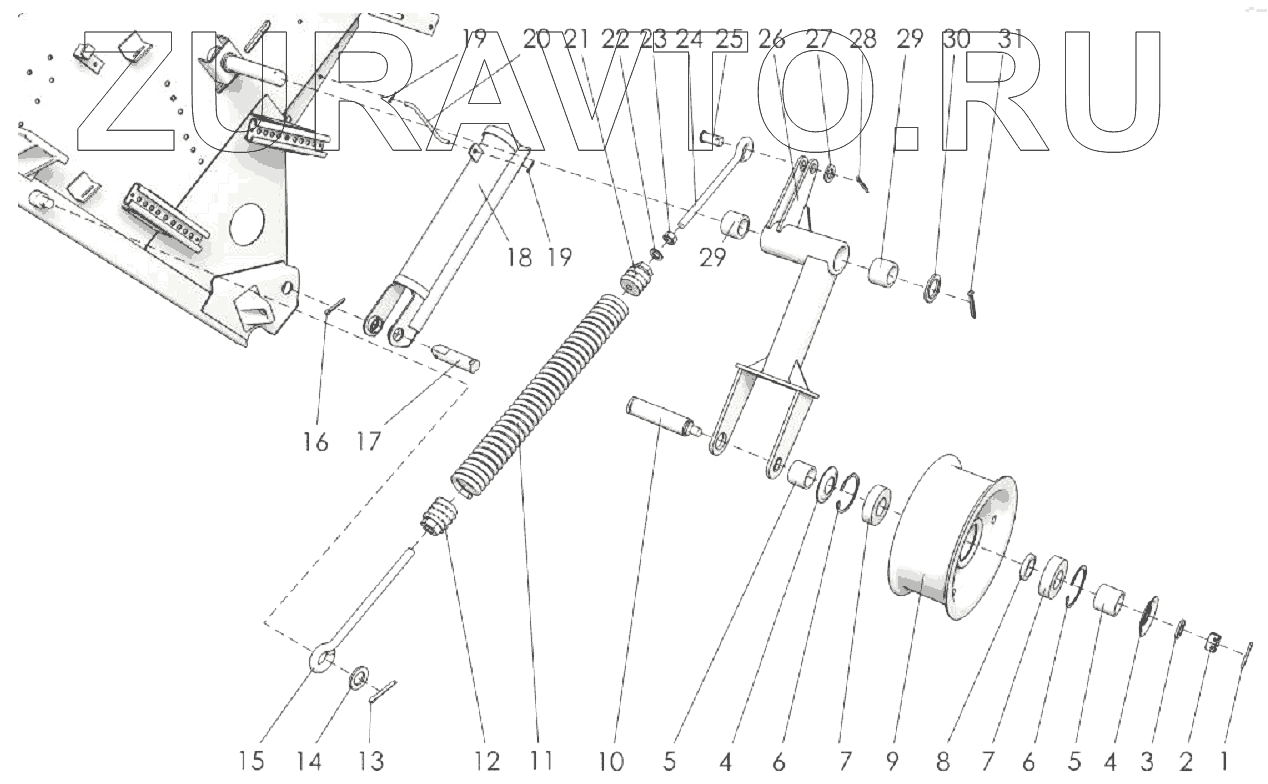 ZURAVTO.RU

19 20 21 22 23 24 25 26 27 28 29 30 31

18 19

29

16 17

15 14 13 12 11 10 5 4 6 7 9 8 7 6 5 4 3 2 1