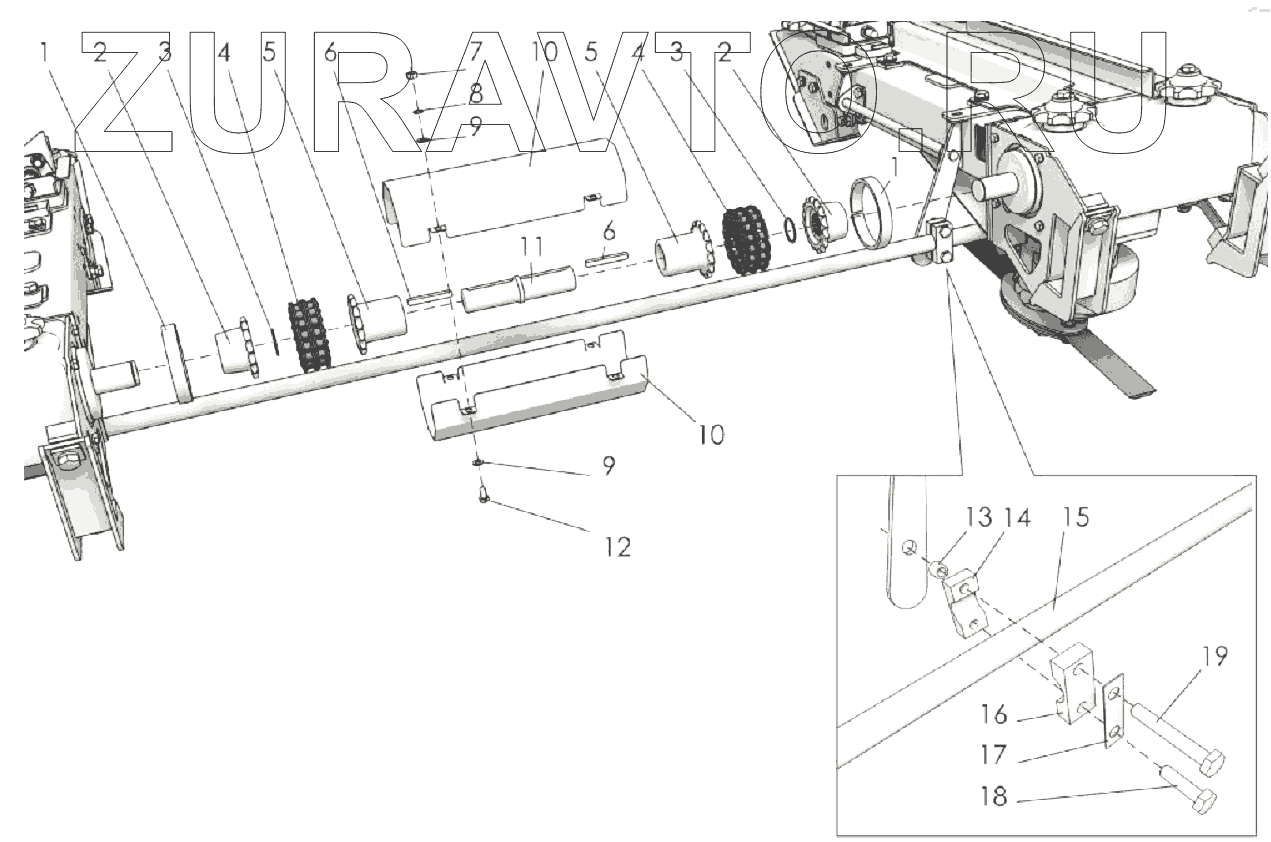 ZURAVTO.RU

1 2 3 4 5 6 7 8 9 10 5 4 3 2

1

11

6

10

9

12

13 14 15

19

16

17

18