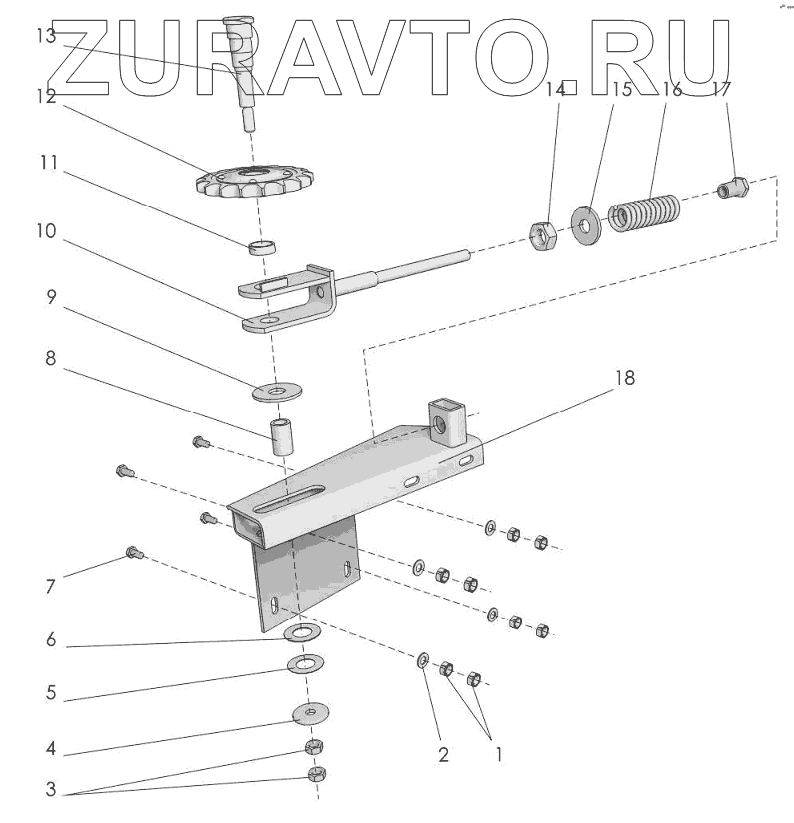 ZURAVTO.RU

13
12
11
10
9
8
7
6
5
4
3
14
15
16
17
18
2
1