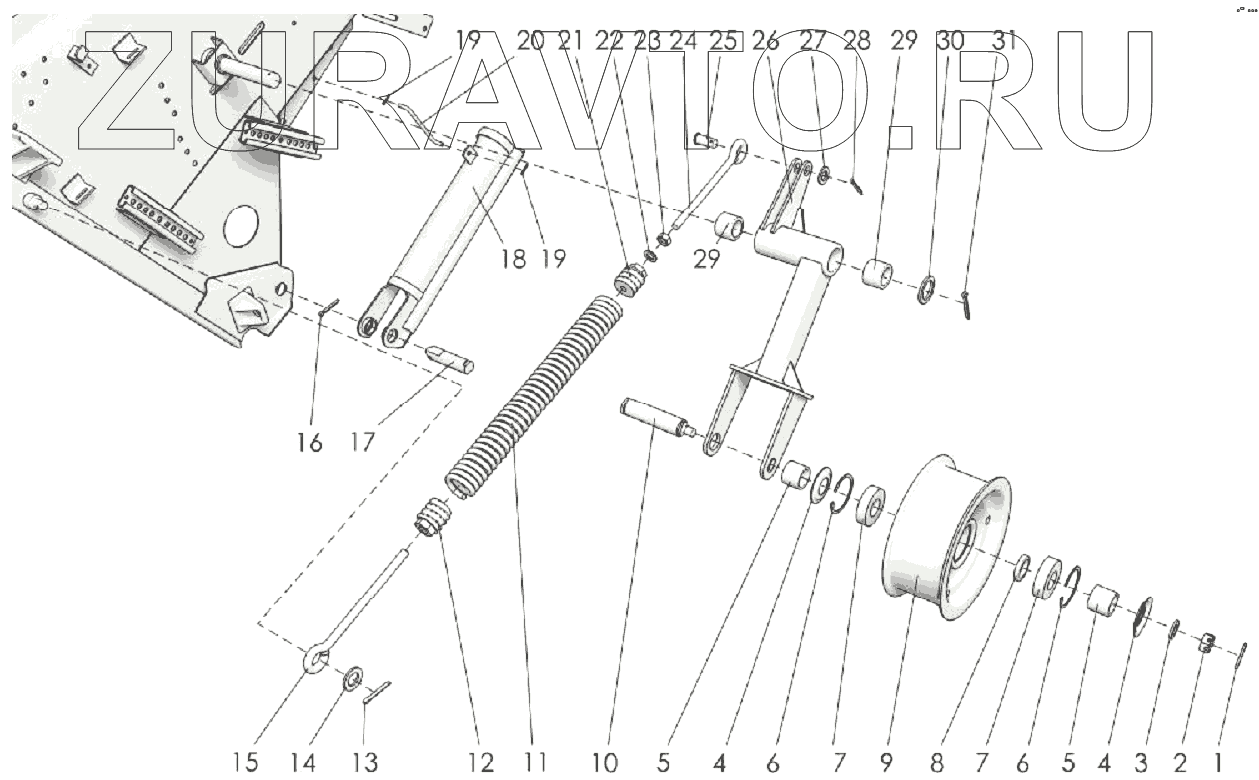 ZURAVTO.RU

19 20 21 22 23 24 25 26 27 28 29 30 31

18 19

29

16 17

15 14 13 12 11 10 5 4 6 7 9 8 7 6 5 4 3 2 1