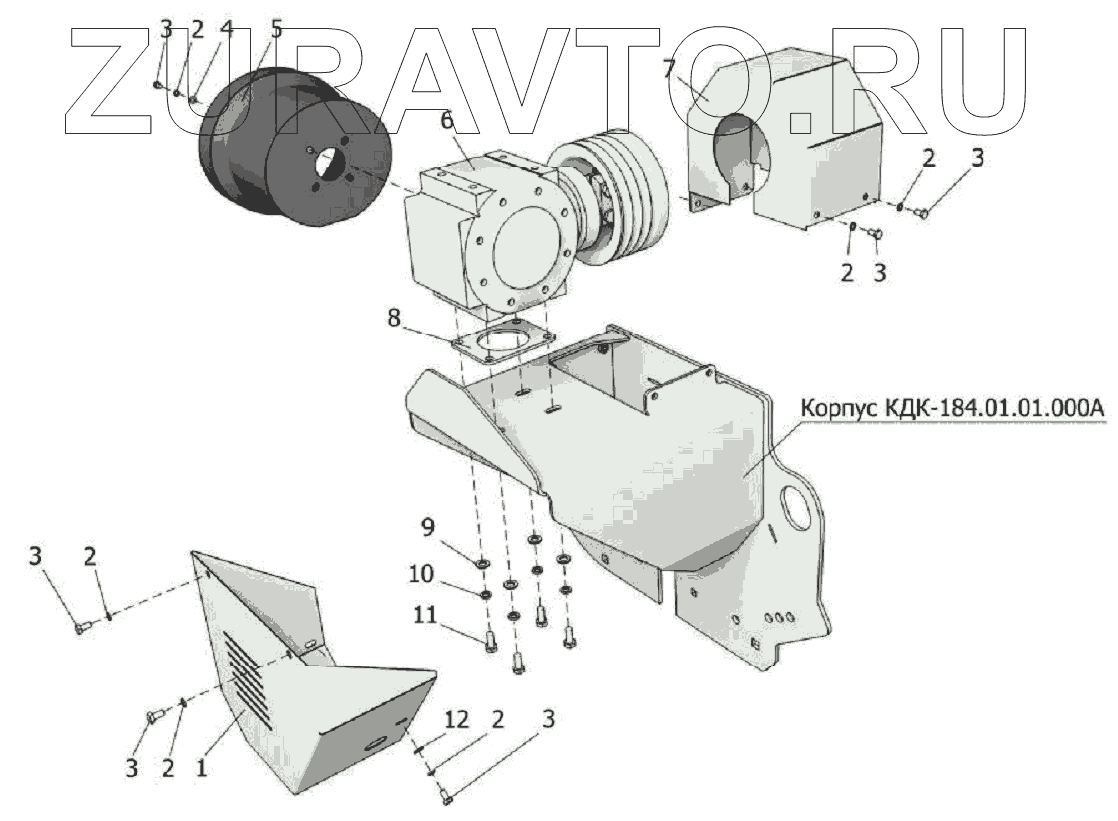 ZURAVTO.RU

3 2 4 5

7

6

2 3

2 3

8

Корпус КДК-184.01.01.000А

9

10

11

3 2

3 2 1

12 2 3