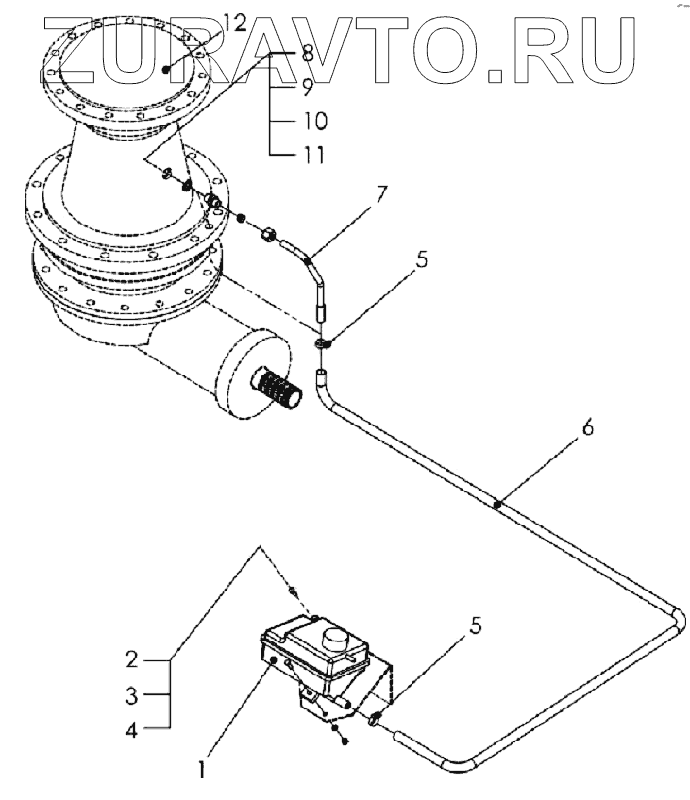 ZURAVTO.RU
12
8
9
10
11
7
5
6
5
2
3
4
1