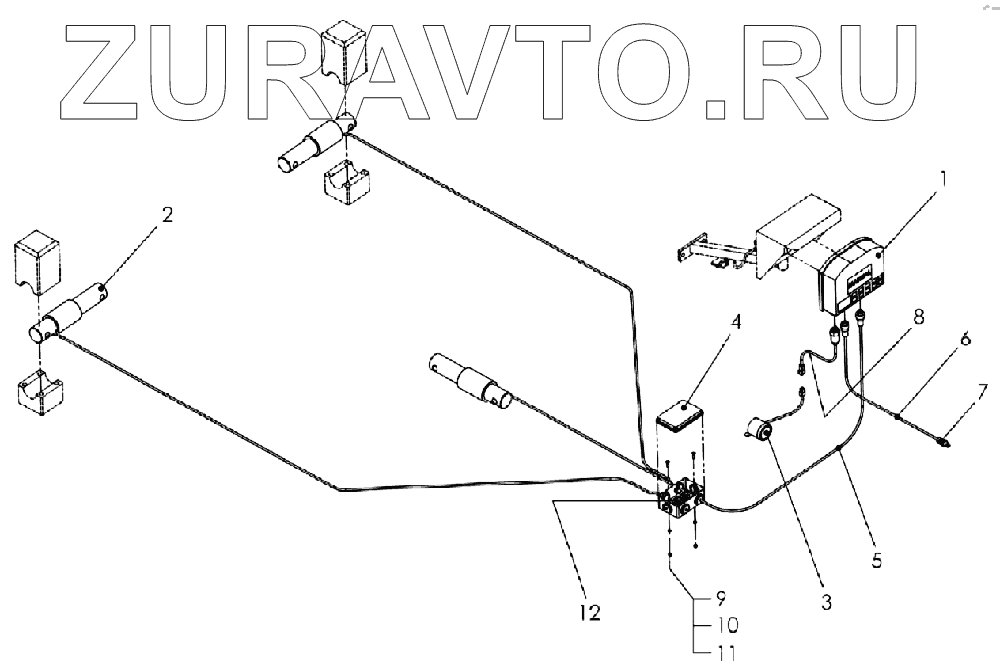 ZURAVTO.RU

1
2
4
8
6
7
3
5
12
9
10
11