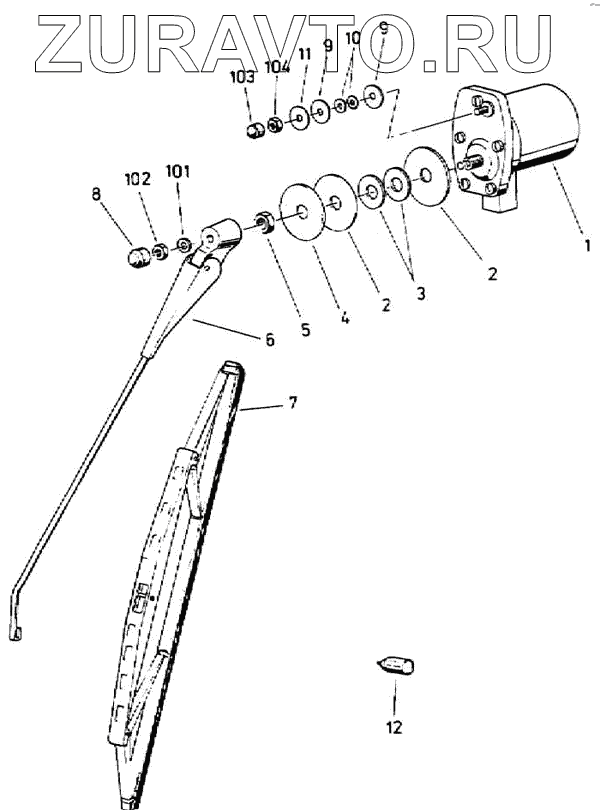 ZURAVTO.RU

103
104
11
9
10
9
102
101
8
1
2
3
2
4
5
6
7
12