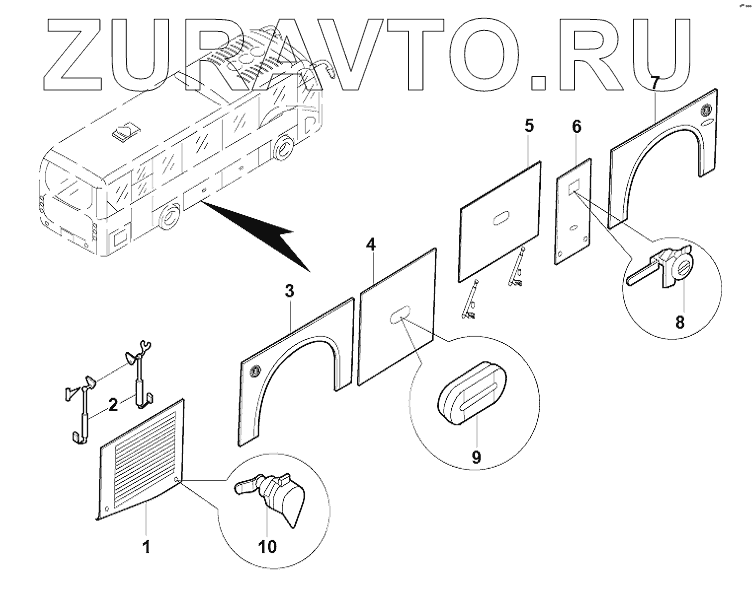 ZURAVTO.RU

7
5
6
4
3
8
2
9
1
10