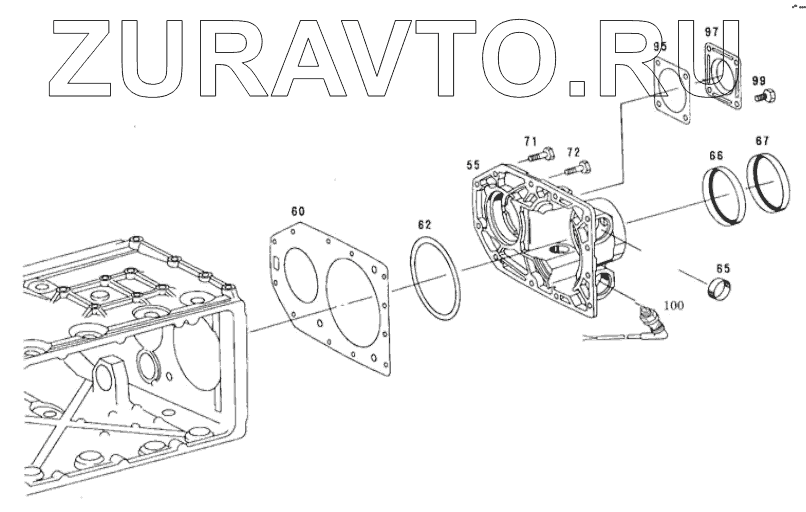 ZURAVTO.RU

97
95
99
71
72
55
66
67
60
62
65
100