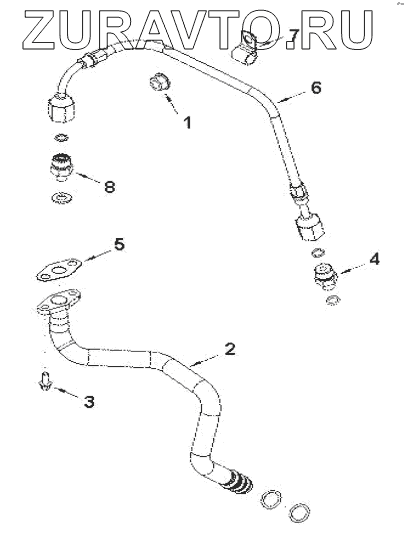 ZURAVTO.RU

7
6
1
8
5
4
2
3