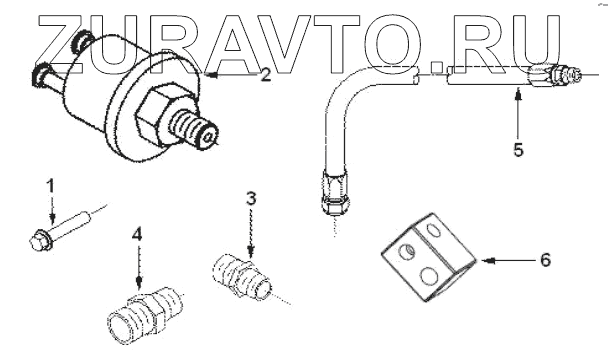 ZURAVTO.RU

2

5

1

3

4

6