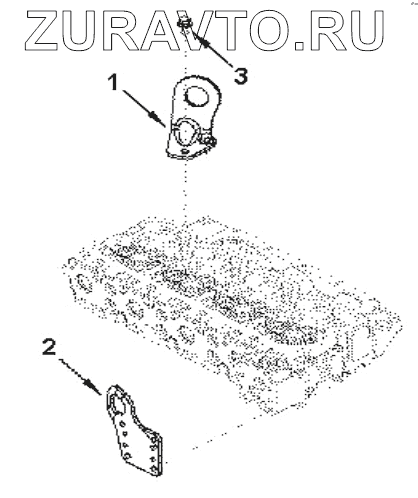 ZURAVTO.RU

3

1

2