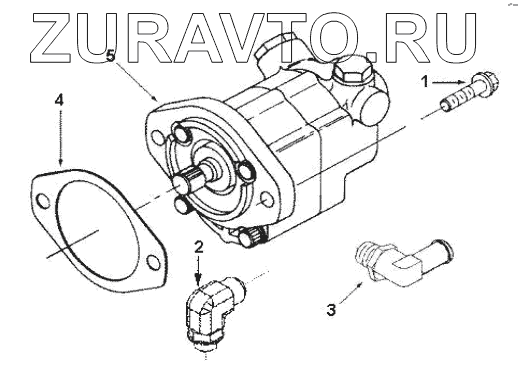 ZURAVTO.RU

5

1

4

2

3