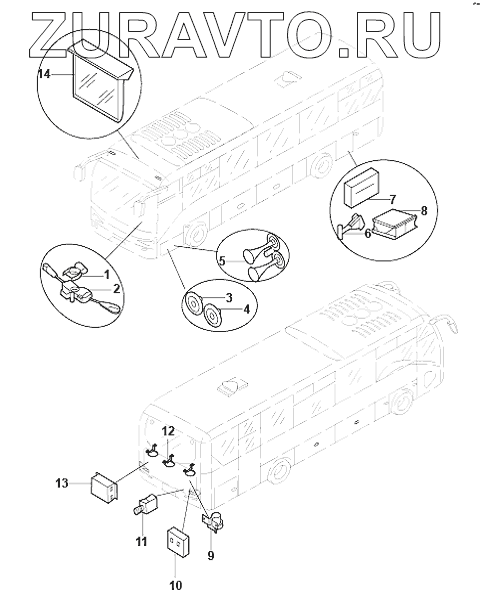 ZURAVTO.RU

14
7
8
6
5
1
2
3
4
12
13
11
9
10