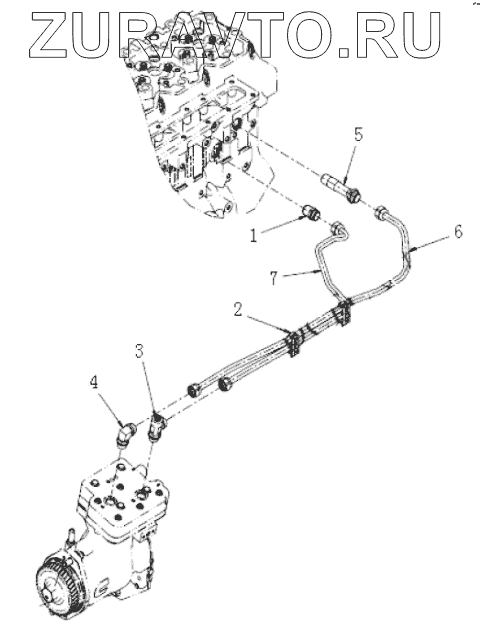 ZURAVTO.RU

5
1
6
7
2
3
4