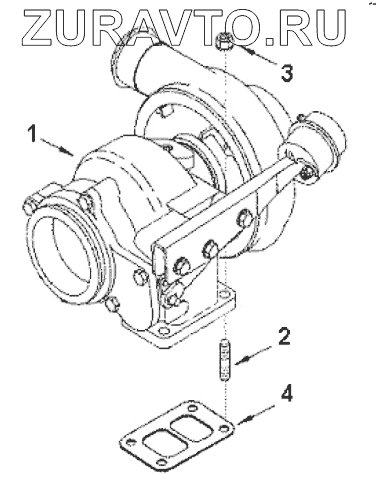 ZURAVTO.RU

3

1

2

4