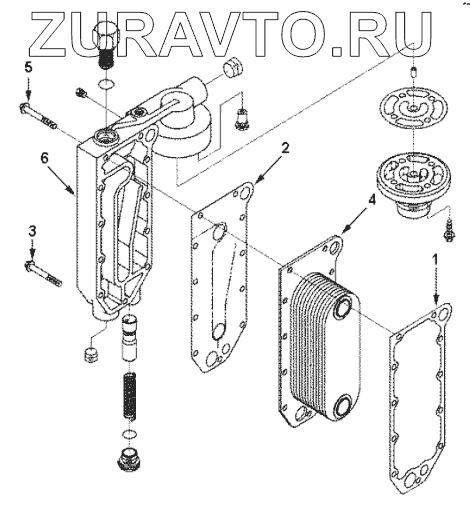 ZURAVTO.RU

5
6
2
4
3
1