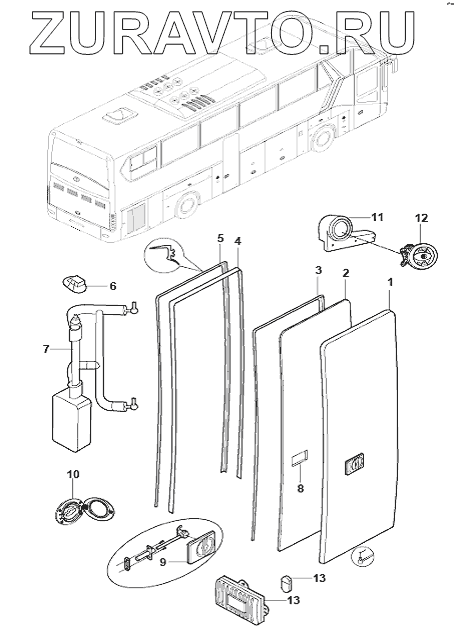 ZURAVTO.RU

11
12
5
4
3
2
1
6
7
8
10
9
13
13