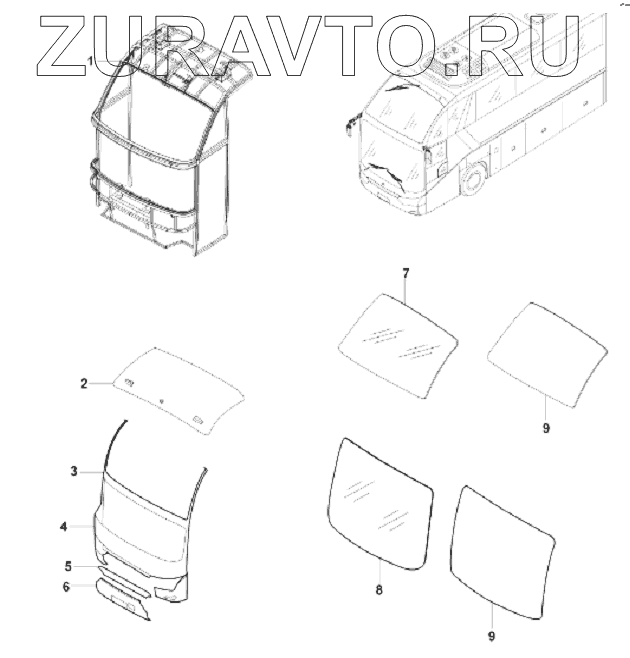 ZURAVTO.RU

1

7

2

9

3

4

5

6

8

9