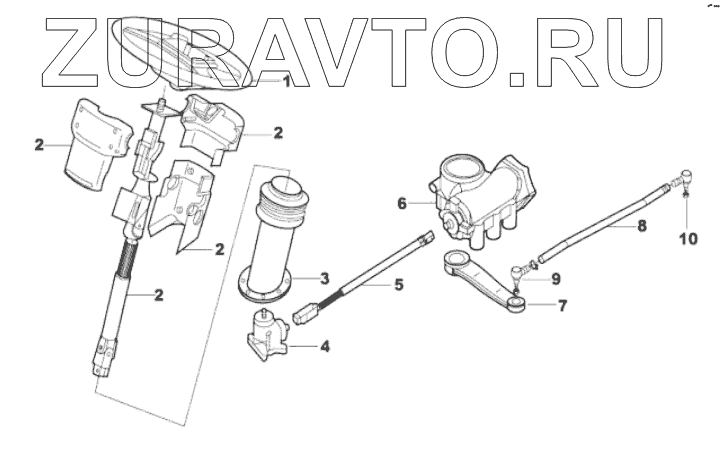 ZURAVTO.RU

1
2
2
2
2
3
4
5
6
7
8
9
10