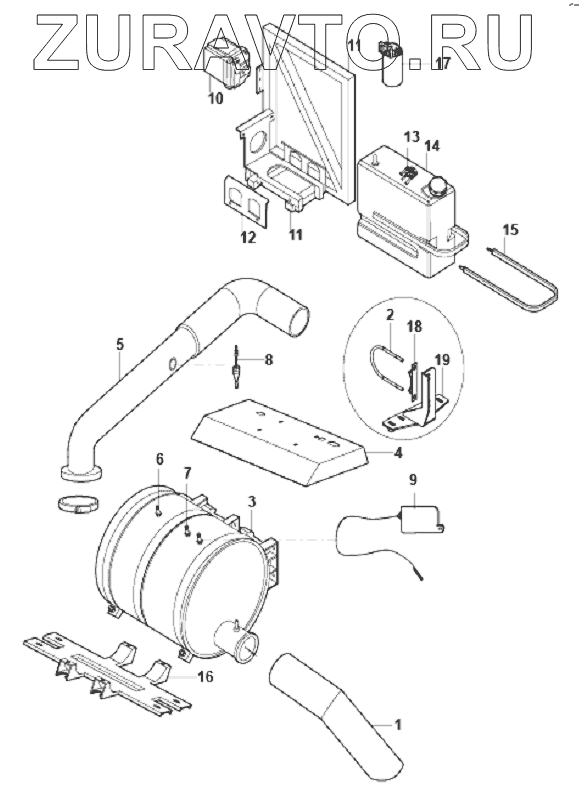 ZURAVTO.RU

10
11
17
13
14
12
11
15
5
8
2
18
19
4
6
7
3
9
16
1