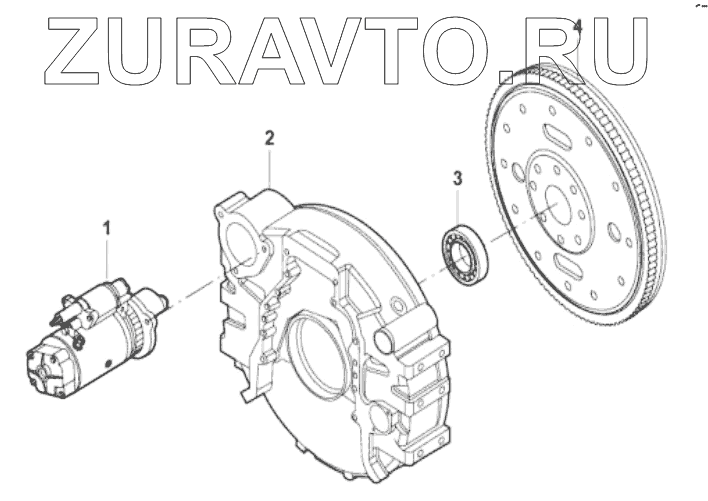 ZURAVTO.RU

4

2

3

1