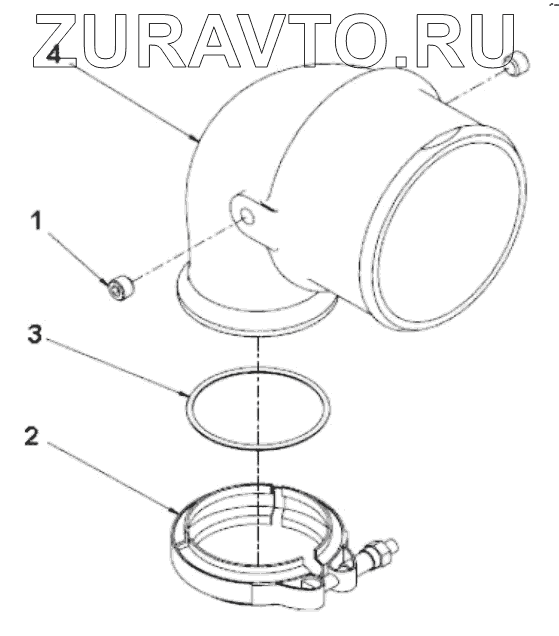 ZURAVTO.RU
4
1
3
2