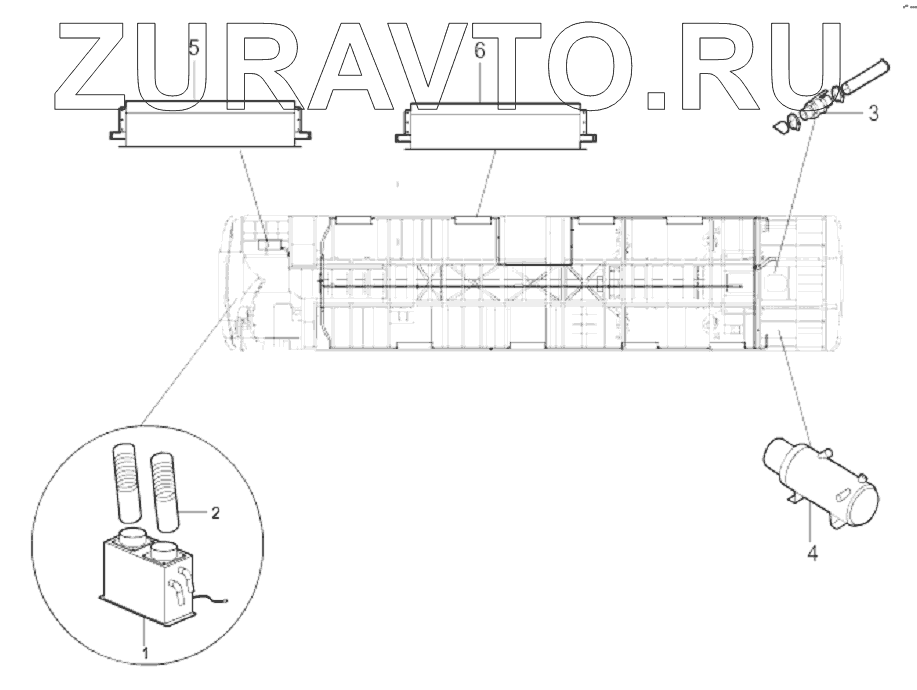 ZURAVTO.RU

5

6

3

2

4

1