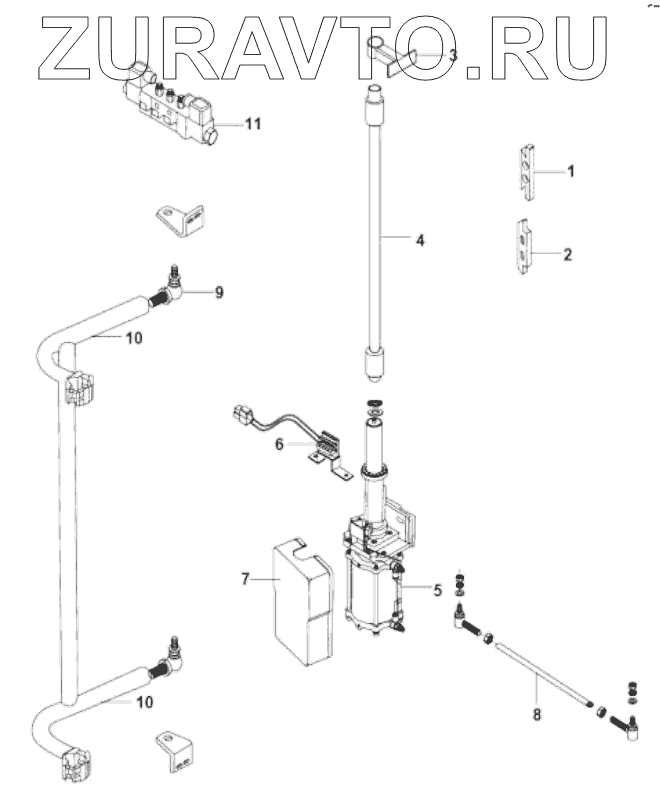 ZURAVTO.RU

3
11
1
4
2
9
10
6
7
5
10
8