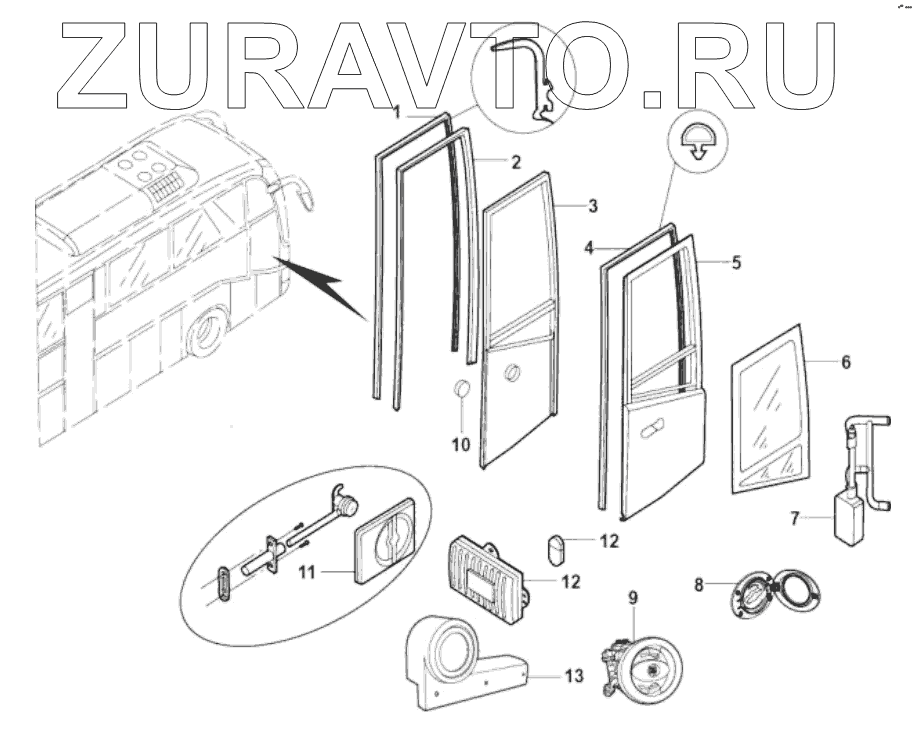 ZURAVTO.RU

1
2
3
4
5
6
7
8
9
10
11
12
12
13