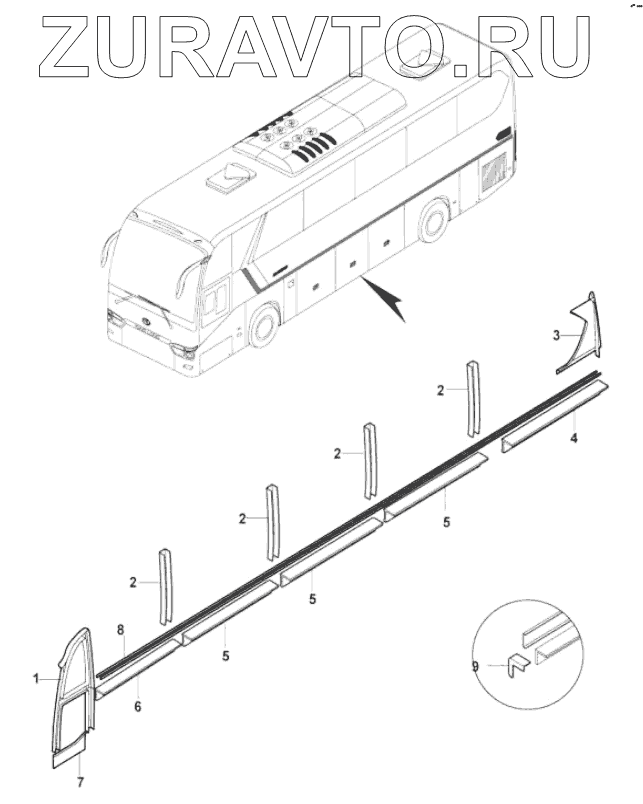 ZURAVTO.RU

3
2
4
2
2
5
2
5
8
5
1
6
9
7