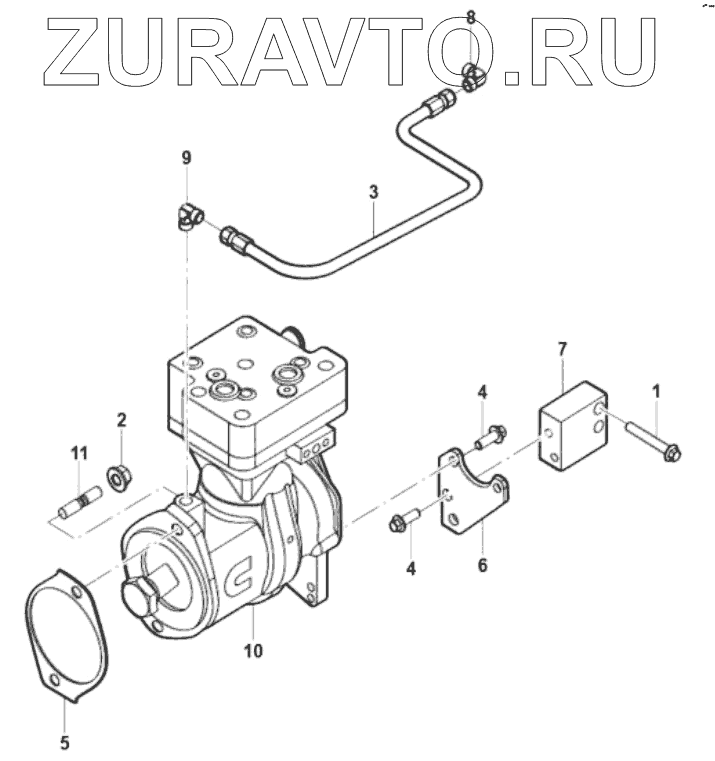 ZURAVTO.RU

8
9
3
7
4
1
2
11
4
6
10
5