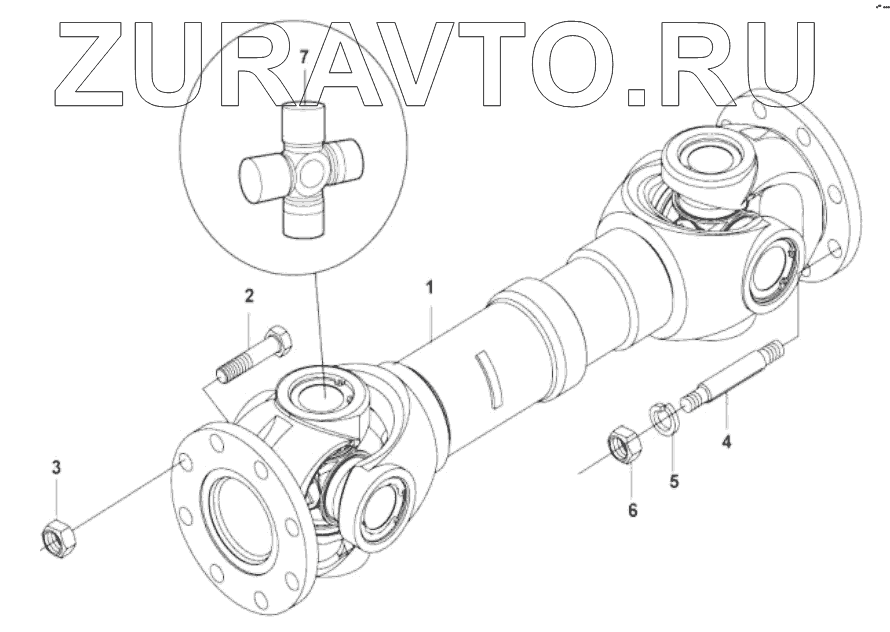 ZURAVTO.RU
7
2
1
3
4
5
6