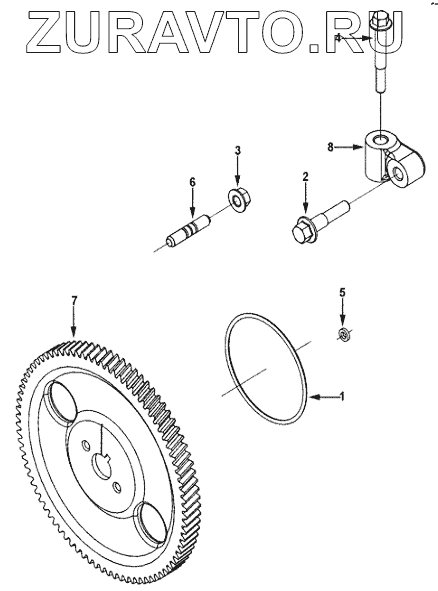 ZURAVTO.RU

4

8

3

6

2

7

5

1