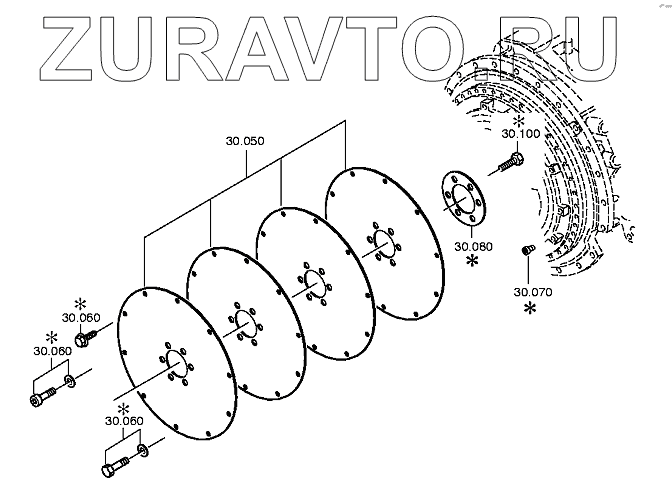 ZURAVTO.RU

30.050

*
30.100

30.080
*

30.070
*

*
30.060

*
30.060

*
30.060