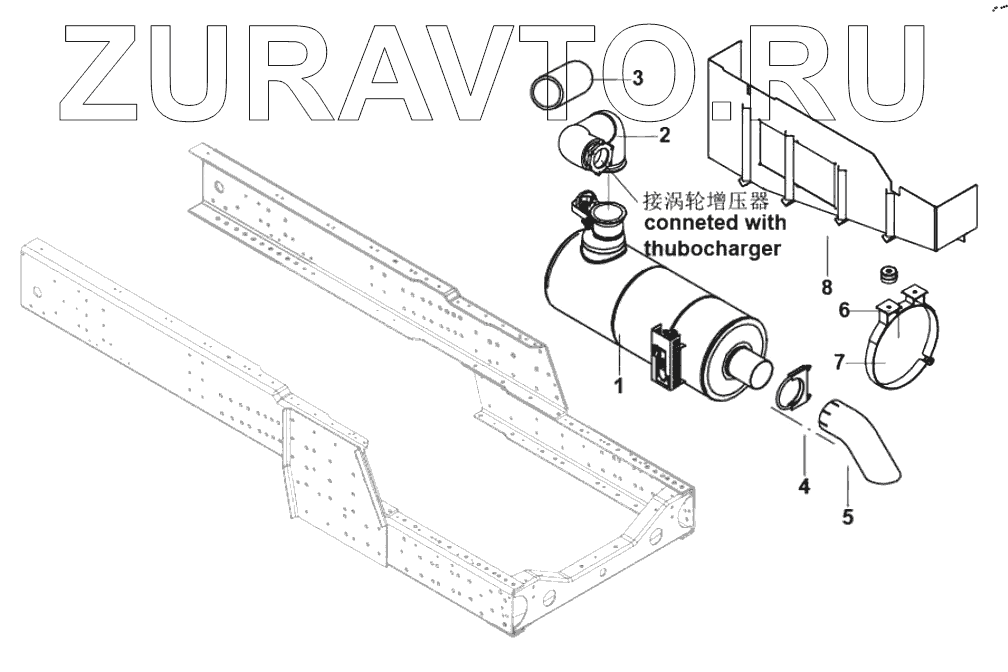 ZURAVTO.RU

3
2
接涡轮增压器
conneted with
thubocharger
8
6
7
1
4
5