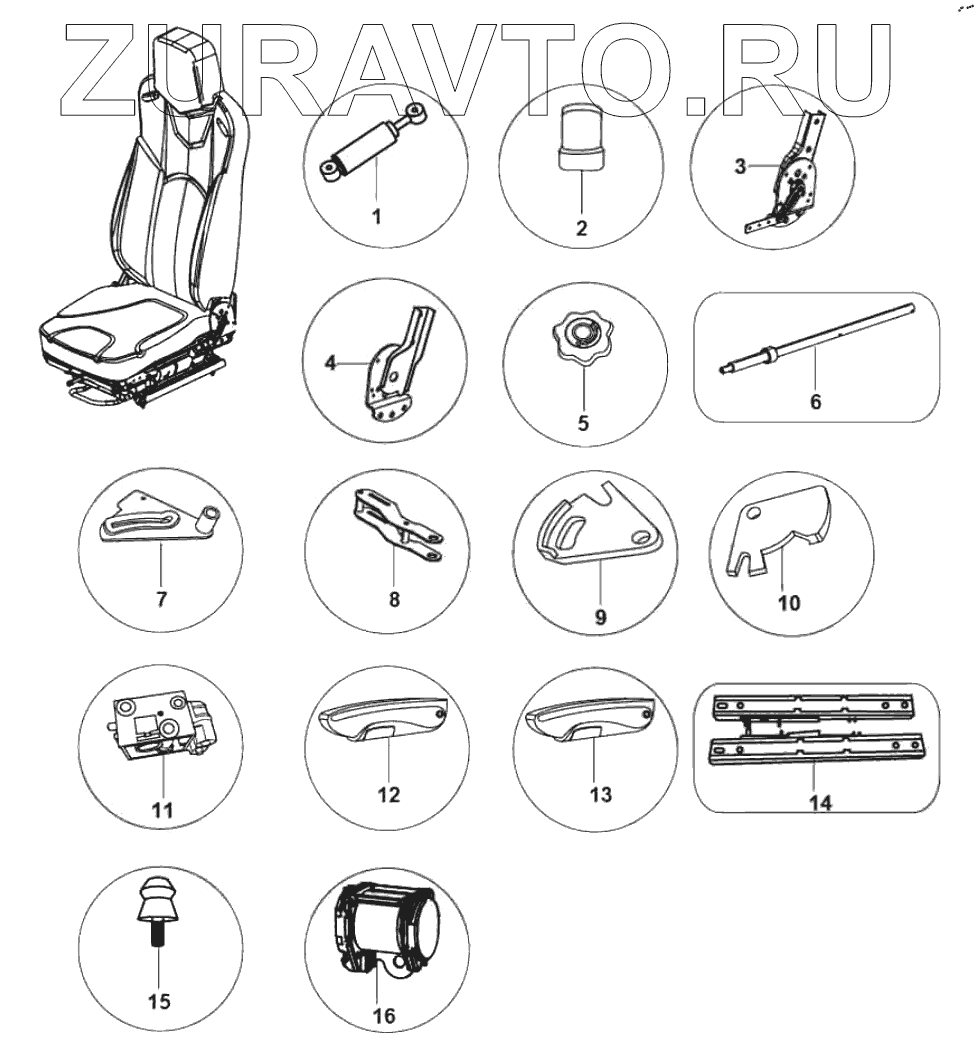 ZURAVTO.RU

1
2
3
4
5
6
7
8
9
10
11
12
13
14
15
16