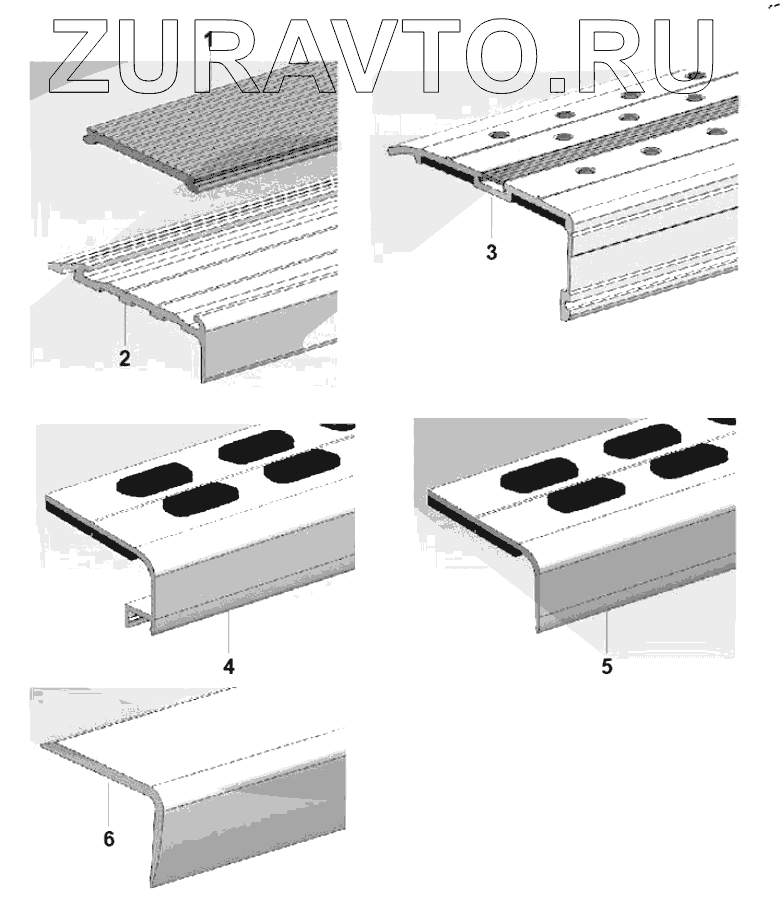 ZURAVTO.RU

1

2

3

4

5

6