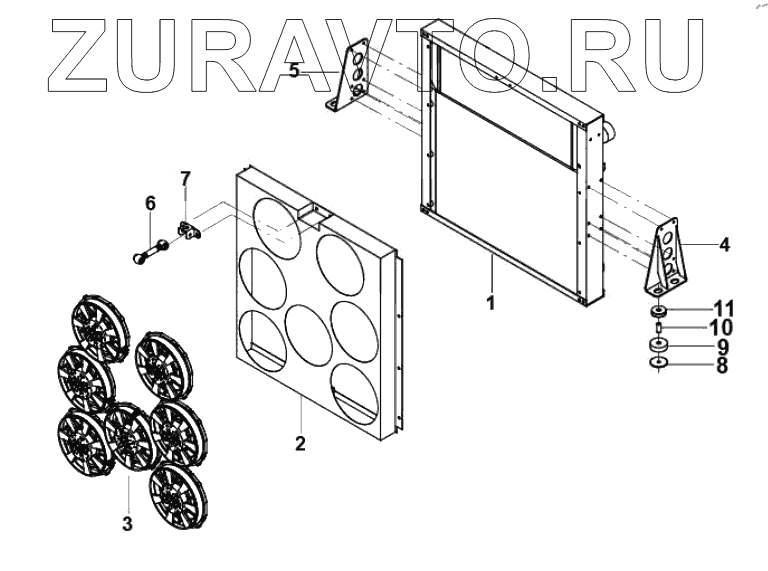 ZURAVTO.RU

5
7
6
4
1
11
10
9
8
2
3