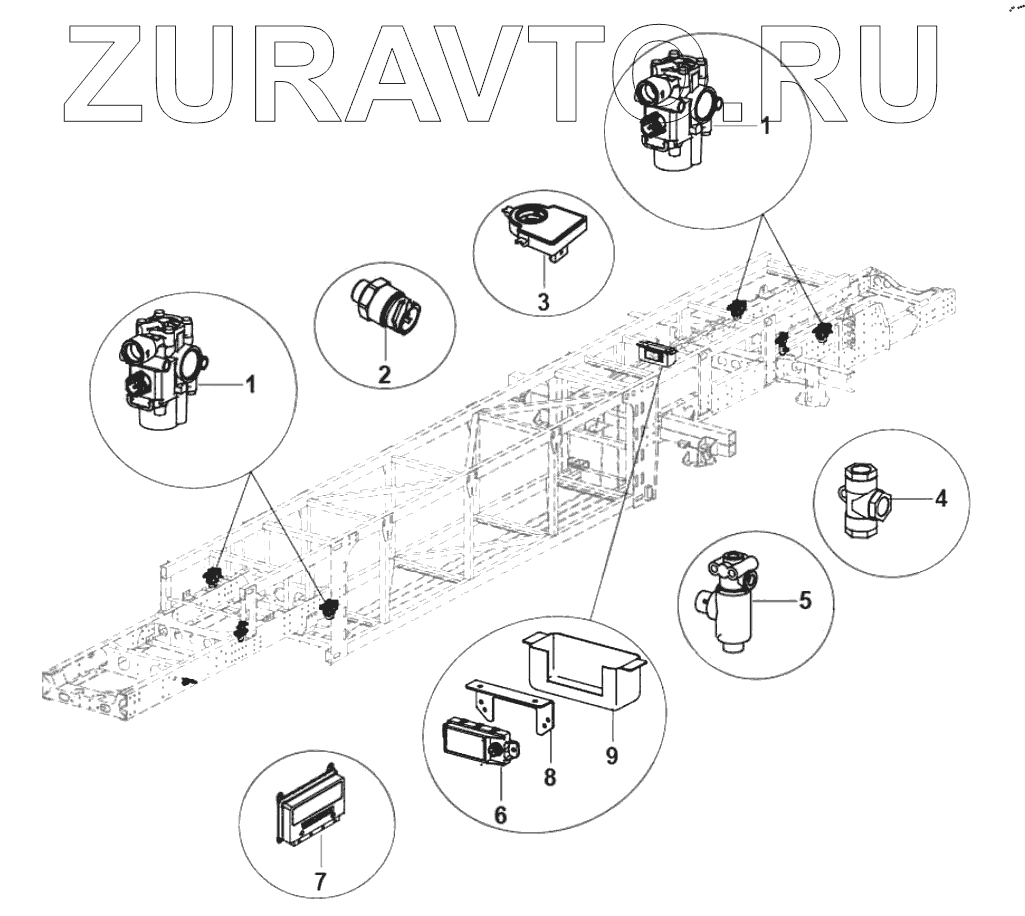 ZURAVTO.RU

1
3
2
1
4
5
9
8
6
7