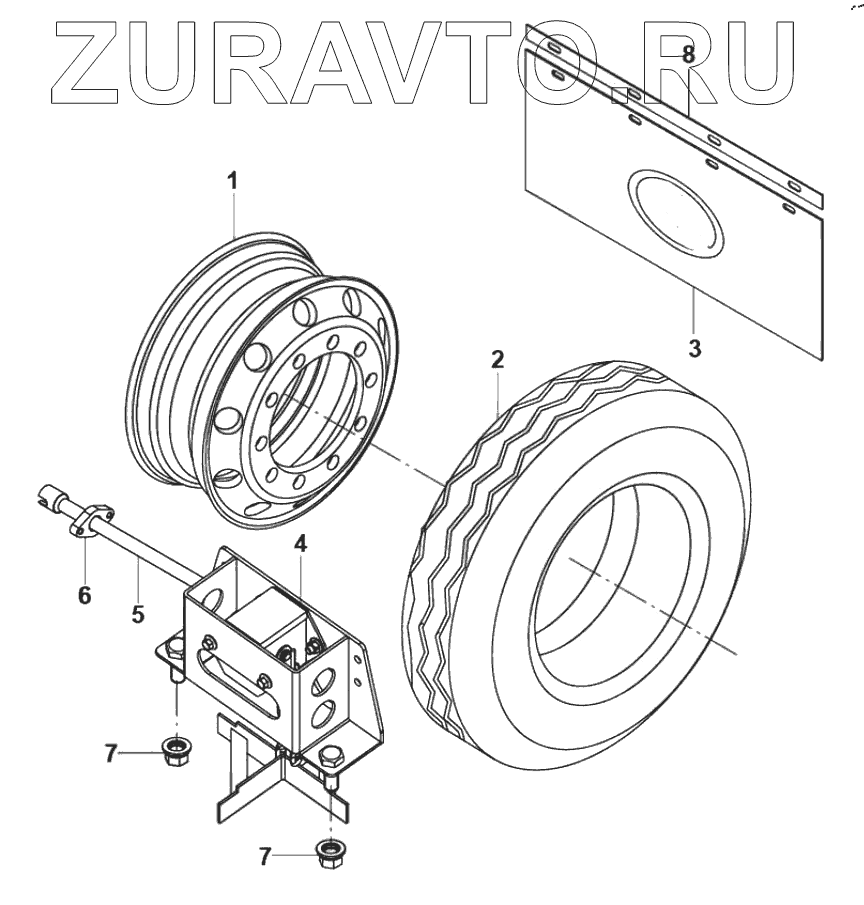 ZURAVTO.RU

8
1
3
2
4
6
5
7
7