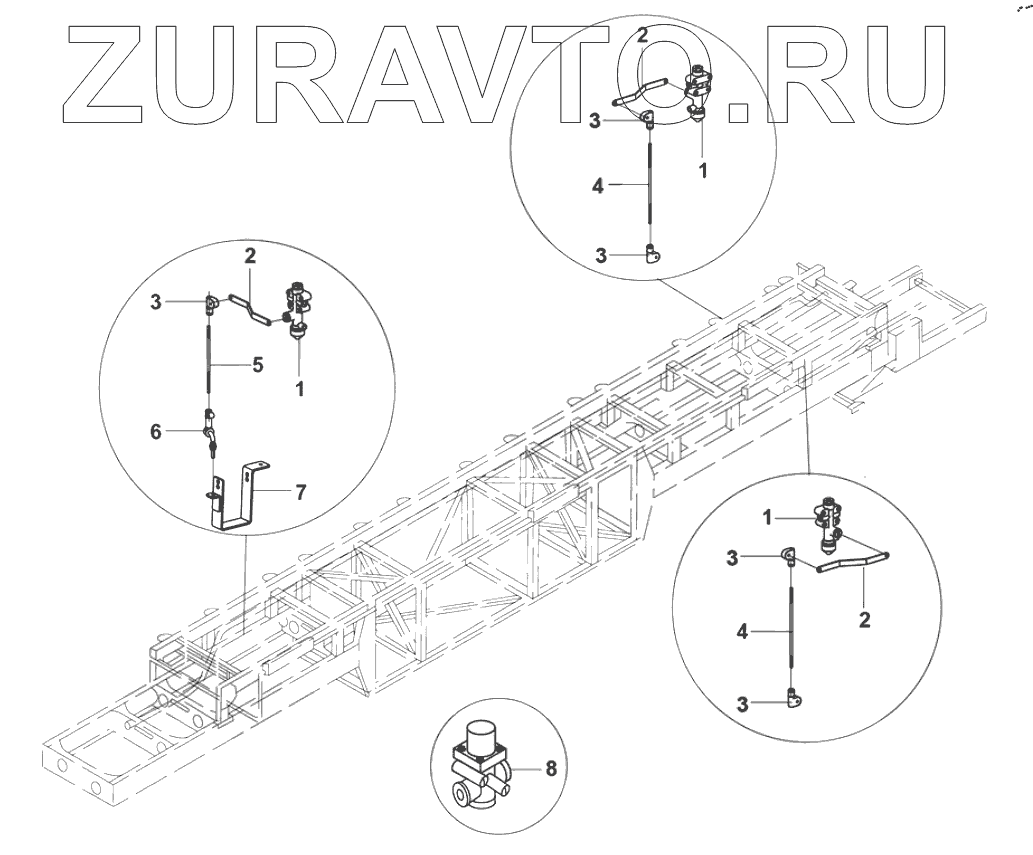 ZURAVTO.RU

2
3
1
4
3

2
3
5
1
6
7

1
3
2
4
3

8