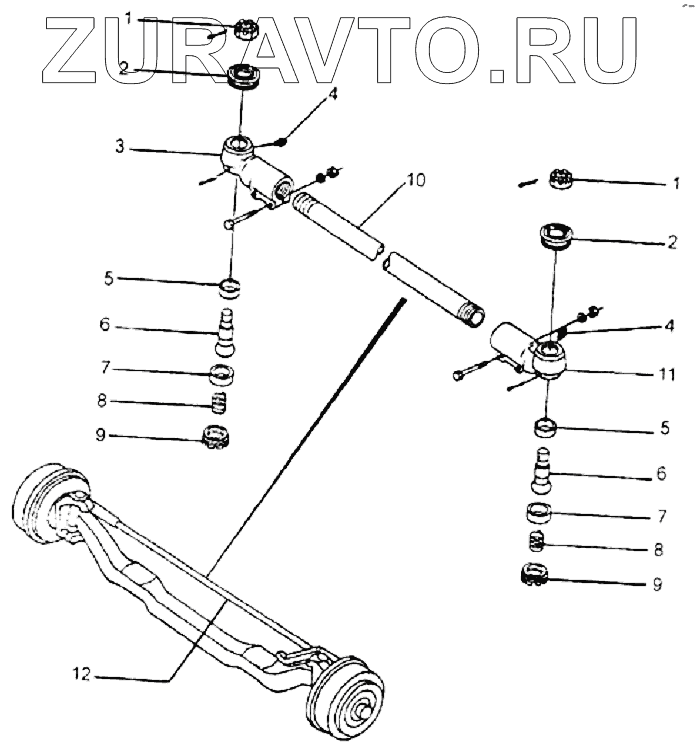 ZURAVTO.RU

1
2
4
3
10
1
2
5
6
4
7
11
8
9
5
6
7
8
9
12