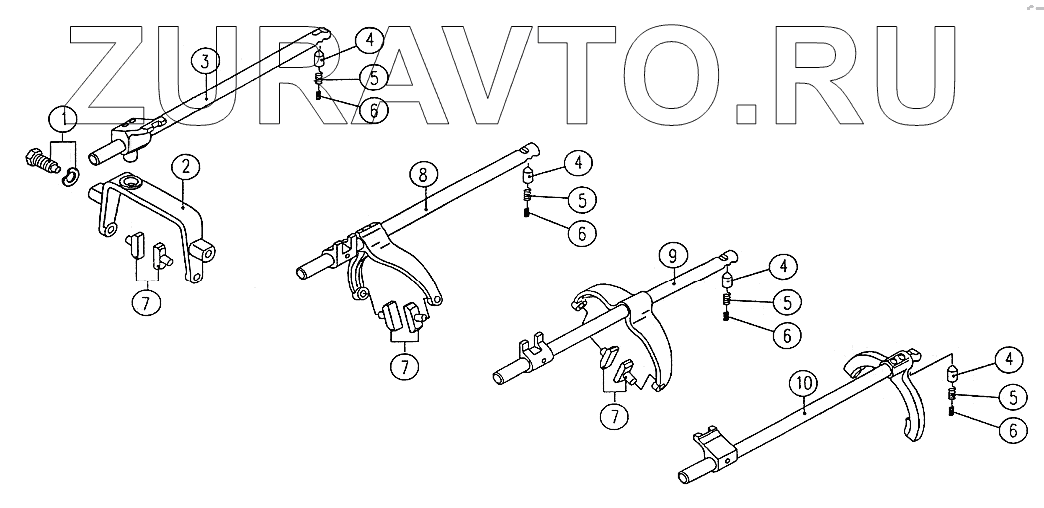 ZURAVTO.RU

3
4
5
6
1
2
7
8
4
5
6
7
9
4
5
6
7
10
4
5
6