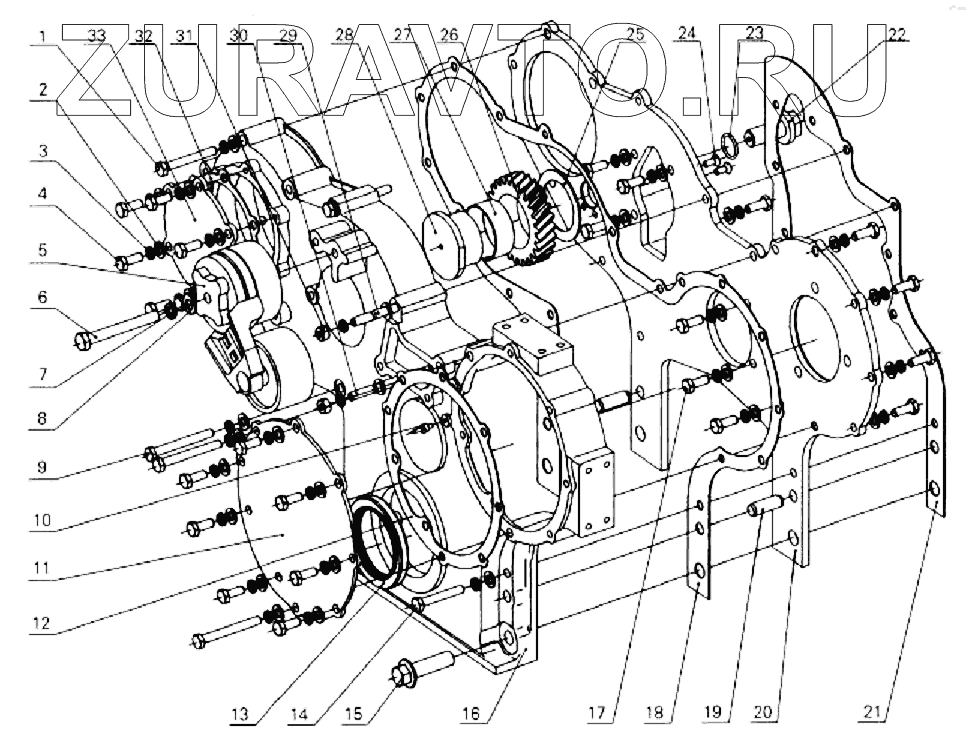 ZURAVTO.RU

1 33 32 31 30 29 28 27 26 25 24 23 22

2
3
4
5
6
7
8
9
10
11
12

13 14 15 16 17 18 19 20 21