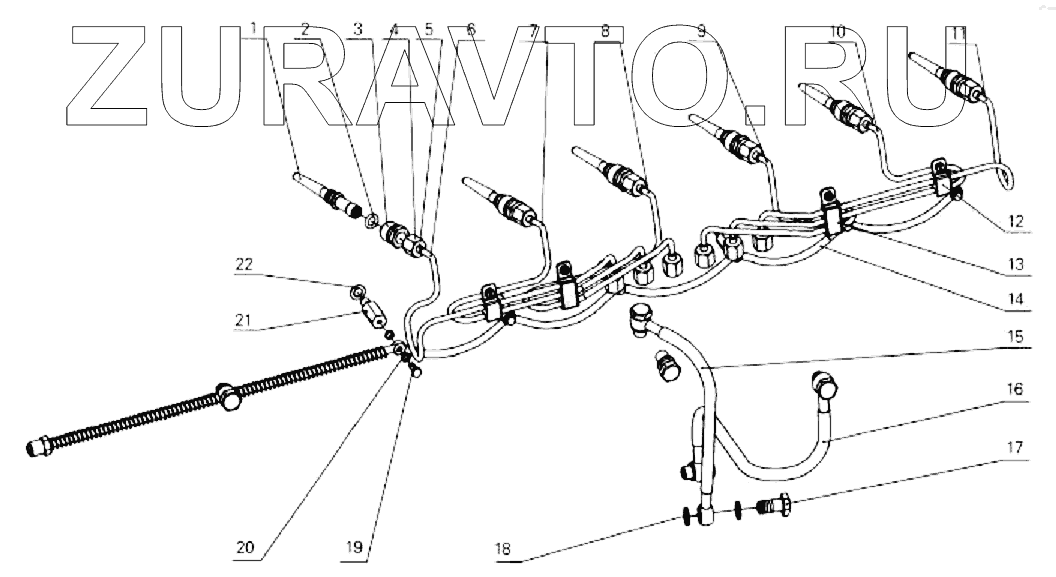 ZURAVTO.RU

1
2
3
4
5
6
7
8
9
10
11
12
13
14
15
16
17
18
19
20
21
22