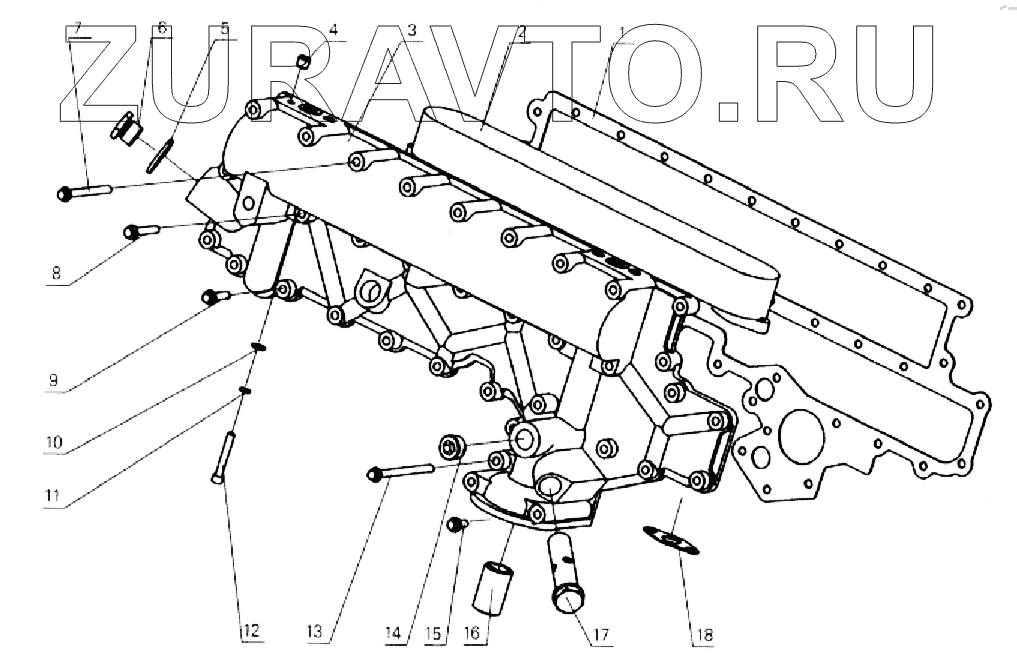 ZURAVTO.RU

7
6
5
4
3
2
1
8
9
10
11
12
13
14
15
16
17
18