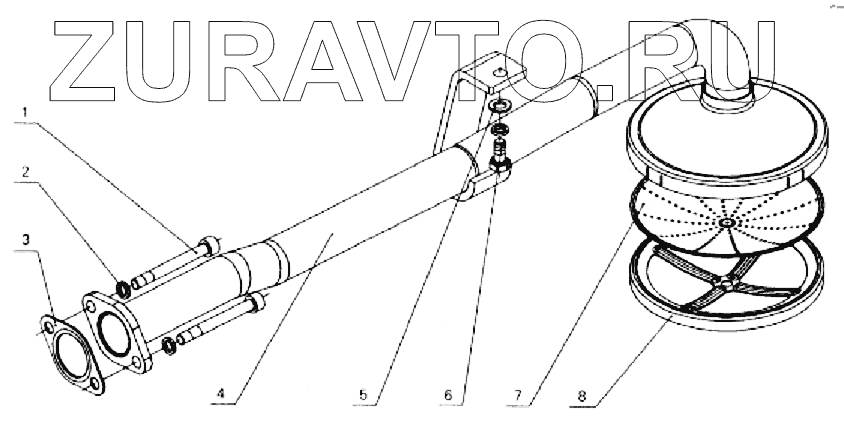 ZURAVTO.RU

1
2
3
4
5
6
7
8