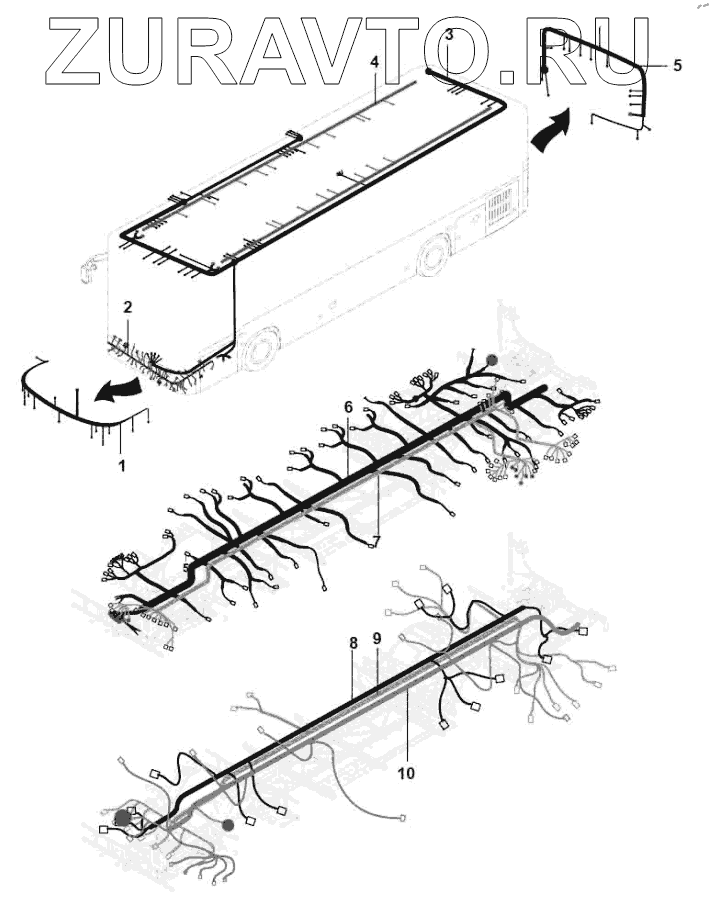 ZURAVTO.RU

3
4
5
2
1
6
7
8
9
10