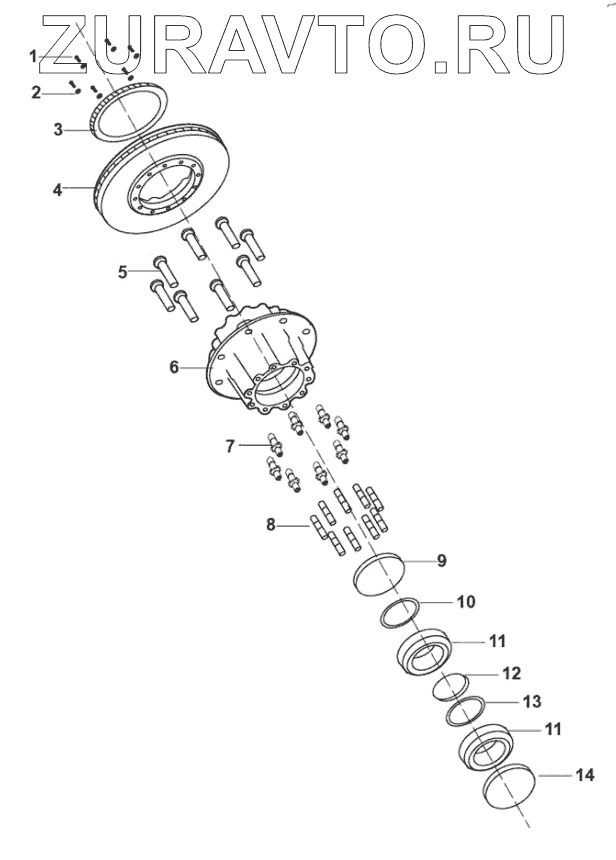 ZURAVTO.RU

1
2
3
4
5
6
7
8
9
10
11
12
13
11
14