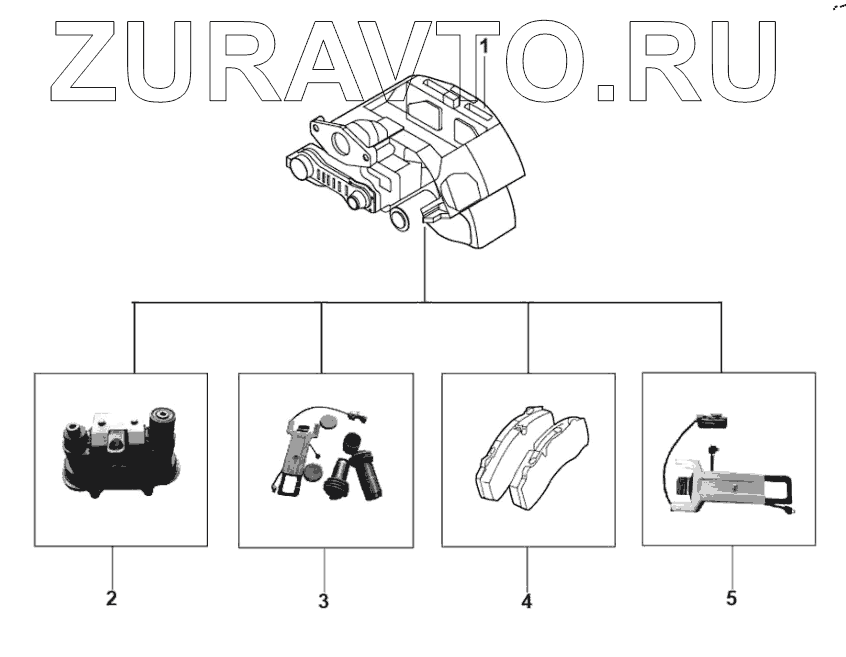 ZURAVTO.RU
1
2
3
4
5