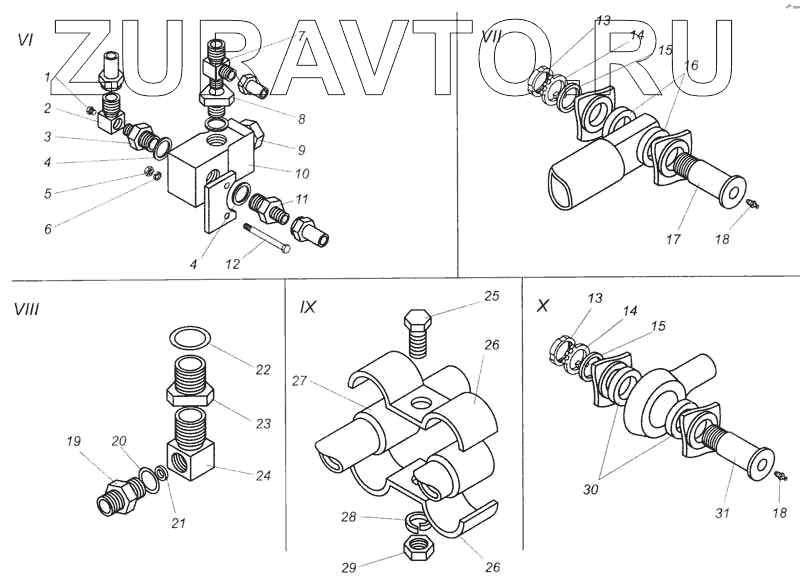 ZURAVTO.RU

VI
1
2
3
4
5
6
7
8
9
10
11
4
12

VII
13
14
15
16
17
18

VIII
22
23
24
19
20
21

IX
25
26
27
28
29
26

X
13
14
15
30
31
18