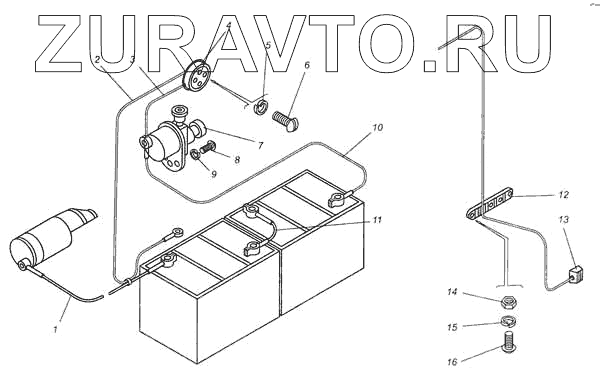 ZURAVTO.RU

2
3
4
5
6
7
8
9
10
11
12
13
1
14
15
16